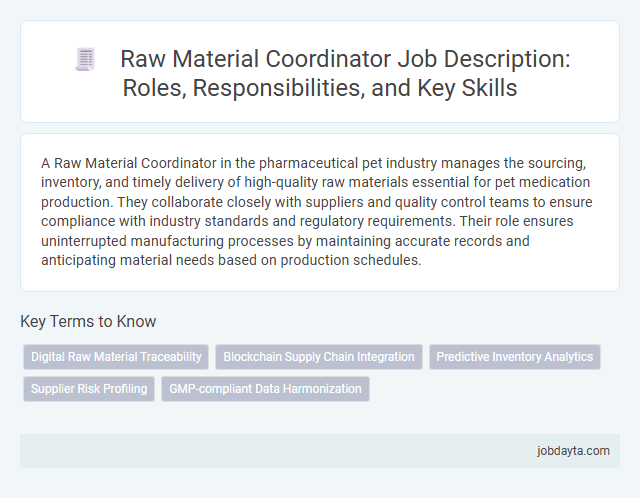 Raw Material Coordinator Job Description: Roles, Responsibilities, and Key Skills

A Raw Material Coordinator in the pharmaceutical pet industry manages the sourcing, inventory, and timely delivery of high-quality raw materials essential for pet medication production. They collaborate closely with suppliers and quality control teams to ensure compliance with industry standards and regulatory requirements. Their role ensures uninterrupted manufacturing processes by maintaining accurate records and anticipating material needs based on production schedules.

Key Terms to Know

Digital Raw Material Traceability

Blockchain Supply Chain Integration

Predictive Inventory Analytics

Supplier Risk Profiling

GMP-compliant Data Harmonization

jobdayta.com