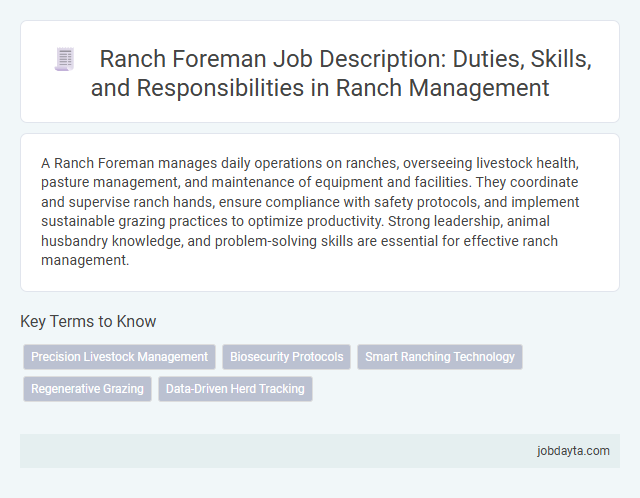 Ranch Foreman Job Description: Duties, Skills, and Responsibilities in Ranch Management

A Ranch Foreman manages daily operations on ranches, overseeing livestock health, pasture management, and maintenance of equipment and facilities. They coordinate and supervise ranch hands, ensure compliance with safety protocols, and implement sustainable grazing practices to optimize productivity. Strong leadership, animal husbandry knowledge, and problem-solving skills are essential for effective ranch management.

Key Terms to Know

Precision Livestock Management

Biosecurity Protocols

Smart Ranching Technology

Regenerative Grazing

Data-Driven Herd Tracking

jobdayta.com