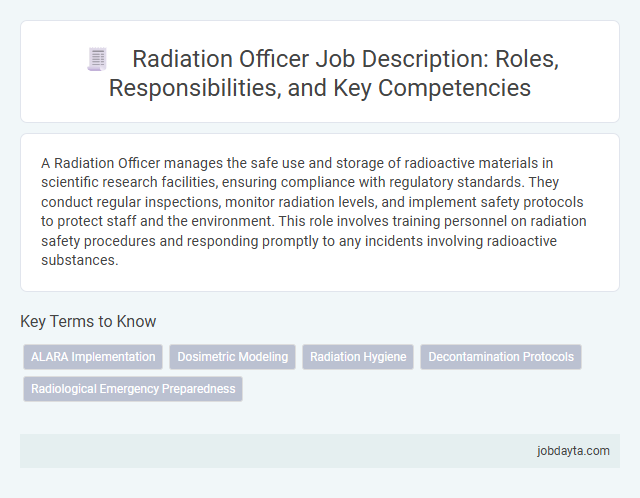 Radiation Officer Job Description: Roles, Responsibilities, and Key Competencies

A Radiation Officer manages the safe use and storage of radioactive materials in scientific research facilities, ensuring compliance with regulatory standards. They conduct regular inspections, monitor radiation levels, and implement safety protocols to protect staff and the environment. This role involves training personnel on radiation safety procedures and responding promptly to any incidents involving radioactive substances.

Key Terms to Know

ALARA Implementation

Dosimetric Modeling

Radiation Hygiene

Decontamination Protocols

Radiological Emergency Preparedness

jobdayta.com