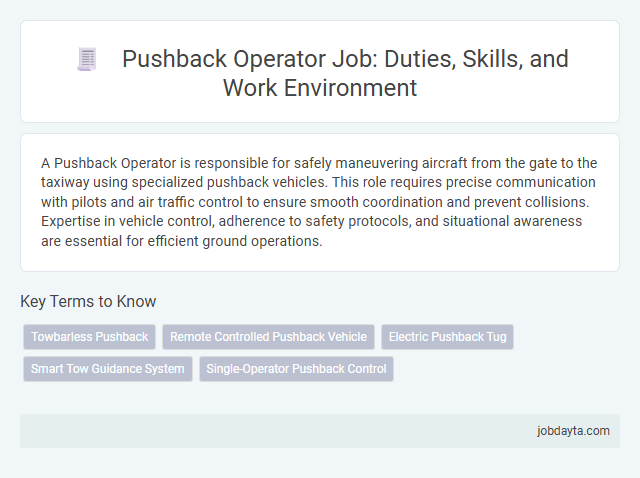 Pushback Operator Job: Duties, Skills, and Work Environment

A Pushback Operator is responsible for safely maneuvering aircraft from the gate to the taxiway using specialized pushback vehicles. This role requires precise communication with pilots and air traffic control to ensure smooth coordination and prevent collisions. Expertise in vehicle control, adherence to safety protocols, and situational awareness are essential for efficient ground operations.

Key Terms to Know

Towbarless Pushback
Remote Controlled Pushback Vehicle
Electric Pushback Tug
Smart Tow Guidance System
Single-Operator Pushback Control

jobdayta.com