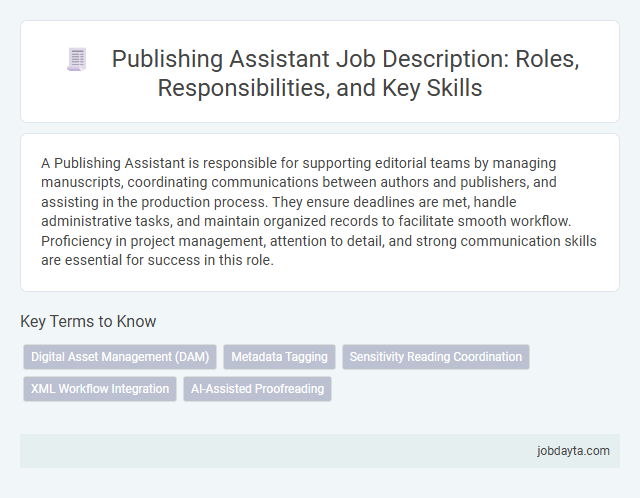 Publishing Assistant Job Description: Roles, Responsibilities, and Key Skills

A Publishing Assistant is responsible for supporting editorial teams by managing manuscripts, coordinating communications between authors and publishers, and assisting in the production process. They ensure deadlines are met, handle administrative tasks, and maintain organized records to facilitate smooth workflow. Proficiency in project management, attention to detail, and strong communication skills are essential for success in this role.

Key Terms to Know

Digital Asset Management (DAM)

Metadata Tagging

Sensitivity Reading Coordination

XML Workflow Integration

AI-Assisted Proofreading

jobdayta.com