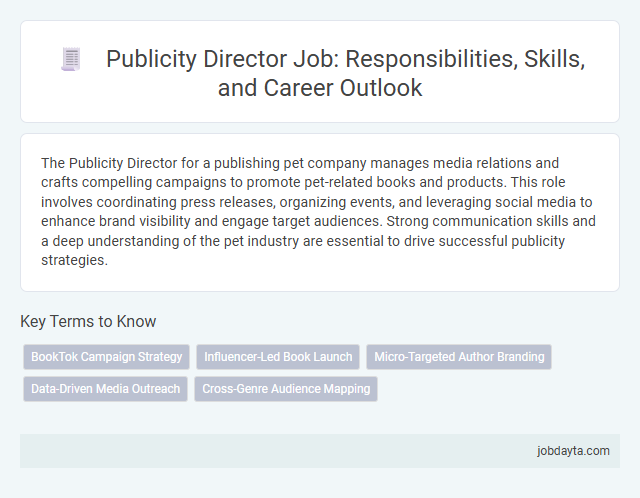 Publicity Director Job: Responsibilities, Skills, and Career Outlook

The Publicity Director for a publishing pet company manages media relations and crafts compelling campaigns to promote pet-related books and products. This role involves coordinating press releases, organizing events, and leveraging social media to enhance brand visibility and engage target audiences. Strong communication skills and a deep understanding of the pet industry are essential to drive successful publicity strategies.

Key Terms to Know

BookTok Campaign Strategy

Influencer-Led Book Launch

Micro-Targeted Author Branding

Data-Driven Media Outreach

Cross-Genre Audience Mapping

jobdayta.com