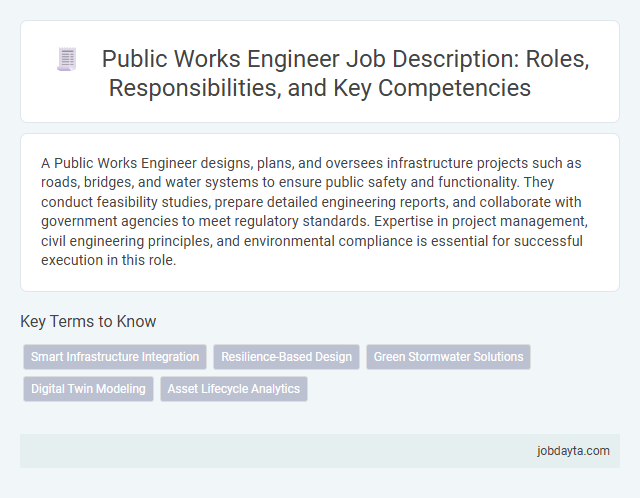 Public Works Engineer Job Description: Roles, Responsibilities, and Key Competencies

A Public Works Engineer designs, plans, and oversees infrastructure projects such as roads, bridges, and water systems to ensure public safety and functionality. They conduct feasibility studies, prepare detailed engineering reports, and collaborate with government agencies to meet regulatory standards. Expertise in project management, civil engineering principles, and environmental compliance is essential for successful execution in this role.

Key Terms to Know

Smart Infrastructure Integration
Resilience-Based Design
Green Stormwater Solutions
Digital Twin Modeling
Asset Lifecycle Analytics

jobdayta.com