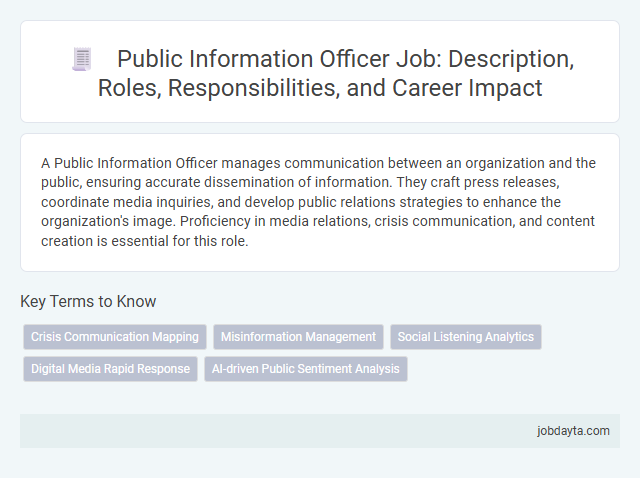 Public Information Officer Job: Description, Roles, Responsibilities, and Career Impact

A Public Information Officer manages communication between an organization and the public, ensuring accurate dissemination of information. They craft press releases, coordinate media inquiries, and develop public relations strategies to enhance the organization's image. Proficiency in media relations, crisis communication, and content creation is essential for this role.

Key Terms to Know

Crisis Communication Mapping
Misinformation Management
Social Listening Analytics
Digital Media Rapid Response
AI-driven Public Sentiment Analysis

jobdayta.com