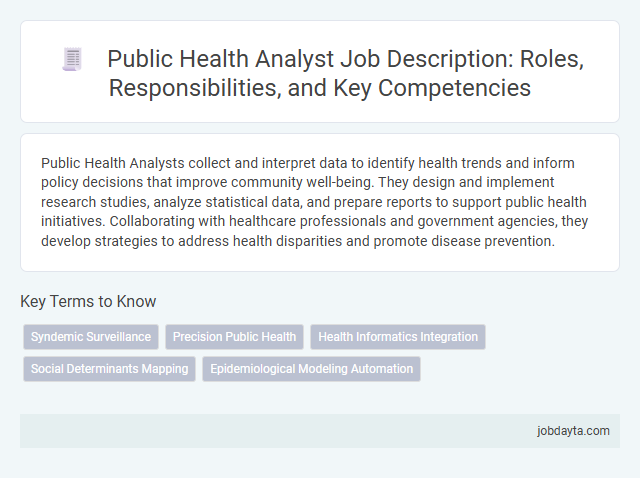 Public Health Analyst Job Description: Roles, Responsibilities, and Key Competencies

Public Health Analysts collect and interpret data to identify health trends and inform policy decisions that improve community well-being. They design and implement research studies, analyze statistical data, and prepare reports to support public health initiatives. Collaborating with healthcare professionals and government agencies, they develop strategies to address health disparities and promote disease prevention.

Key Terms to Know

Syndemic Surveillance

Precision Public Health

Health Informatics Integration

Social Determinants Mapping

Epidemiological Modeling Automation

jobdayta.com