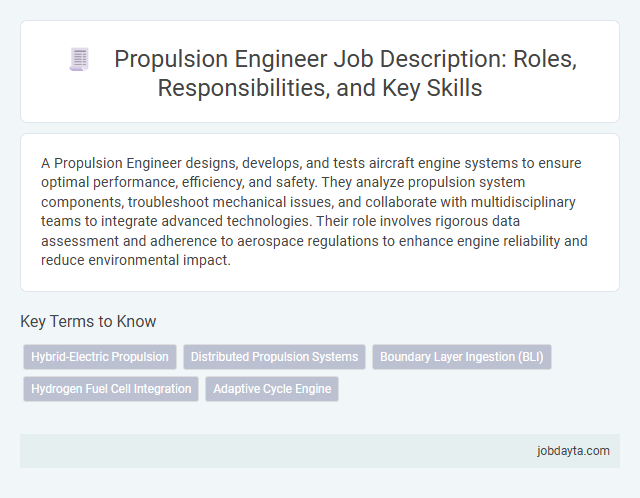 Propulsion Engineer Job Description: Roles, Responsibilities, and Key Skills

A Propulsion Engineer designs, develops, and tests aircraft engine systems to ensure optimal performance, efficiency, and safety. They analyze propulsion system components, troubleshoot mechanical issues, and collaborate with multidisciplinary teams to integrate advanced technologies. Their role involves rigorous data assessment and adherence to aerospace regulations to enhance engine reliability and reduce environmental impact.

Key Terms to Know

Hybrid-Electric Propulsion
Distributed Propulsion Systems
Boundary Layer Ingestion (BLI)
Hydrogen Fuel Cell Integration
Adaptive Cycle Engine

jobdayta.com