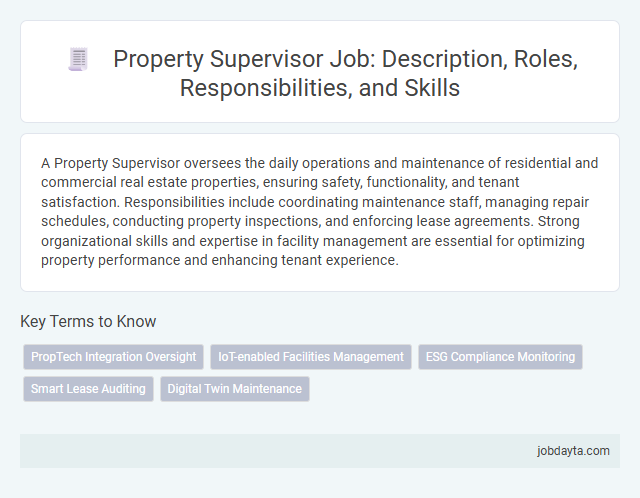 Property Supervisor Job: Description, Roles, Responsibilities, and Skills

A Property Supervisor oversees the daily operations and maintenance of residential and commercial real estate properties, ensuring safety, functionality, and tenant satisfaction. Responsibilities include coordinating maintenance staff, managing repair schedules, conducting property inspections, and enforcing lease agreements. Strong organizational skills and expertise in facility management are essential for optimizing property performance and enhancing tenant experience.

Key Terms to Know

PropTech Integration Oversight

IoT-enabled Facilities Management

ESG Compliance Monitoring

Smart Lease Auditing

Digital Twin Maintenance

jobdayta.com