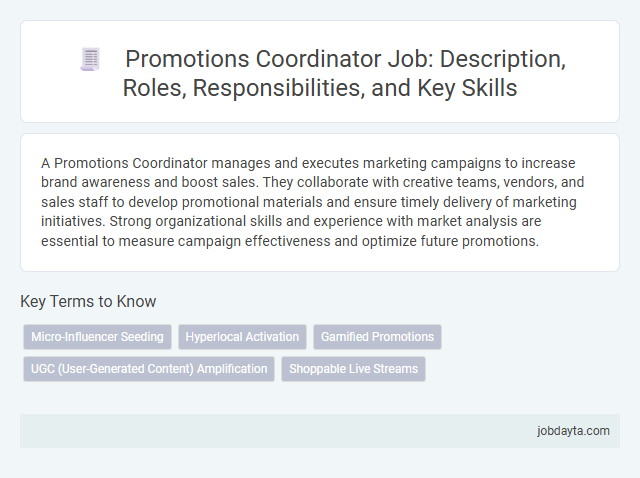 Promotions Coordinator Job: Description, Roles, Responsibilities, and Key Skills

A Promotions Coordinator manages and executes marketing campaigns to increase brand awareness and boost sales. They collaborate with creative teams, vendors, and sales staff to develop promotional materials and ensure timely delivery of marketing initiatives. Strong organizational skills and experience with market analysis are essential to measure campaign effectiveness and optimize future promotions.

Key Terms to Know

Micro-Influencer Seeding
Hyperlocal Activation
Gamified Promotions
UGC (User-Generated Content) Amplification
Shoppable Live Streams

jobdayta.com