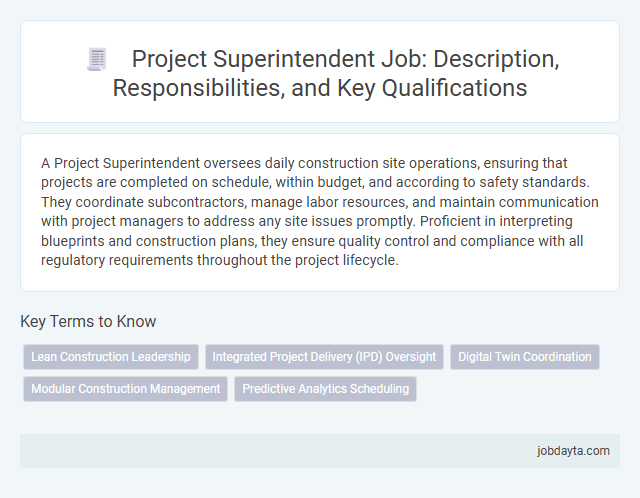 Project Superintendent Job: Description, Responsibilities, and Key Qualifications

A Project Superintendent oversees daily construction site operations, ensuring that projects are completed on schedule, within budget, and according to safety standards. They coordinate subcontractors, manage labor resources, and maintain communication with project managers to address any site issues promptly. Proficient in interpreting blueprints and construction plans, they ensure quality control and compliance with all regulatory requirements throughout the project lifecycle.

Key Terms to Know

Lean Construction Leadership

Integrated Project Delivery (IPD) Oversight

Digital Twin Coordination

Modular Construction Management

Predictive Analytics Scheduling

jobdayta.com