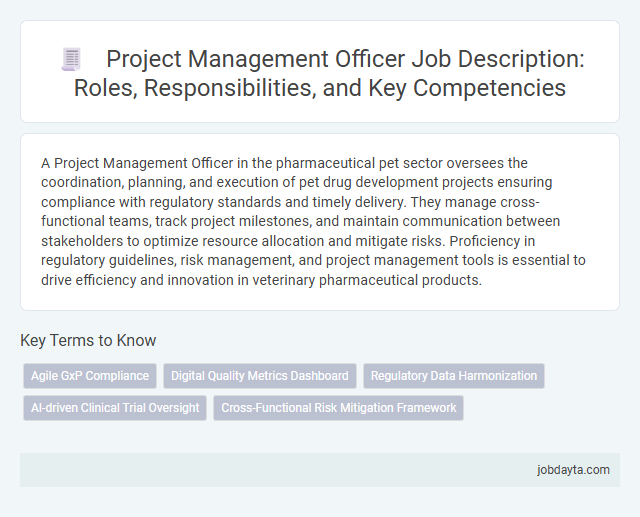 Project Management Officer Job Description: Roles, Responsibilities, and Key Competencies

A Project Management Officer in the pharmaceutical pet sector oversees the coordination, planning, and execution of pet drug development projects ensuring compliance with regulatory standards and timely delivery. They manage cross-functional teams, track project milestones, and maintain communication between stakeholders to optimize resource allocation and mitigate risks. Proficiency in regulatory guidelines, risk management, and project management tools is essential to drive efficiency and innovation in veterinary pharmaceutical products.

Key Terms to Know

Agile GxP Compliance

Digital Quality Metrics Dashboard

Regulatory Data Harmonization

AI-driven Clinical Trial Oversight

Cross-Functional Risk Mitigation Framework

jobdayta.com