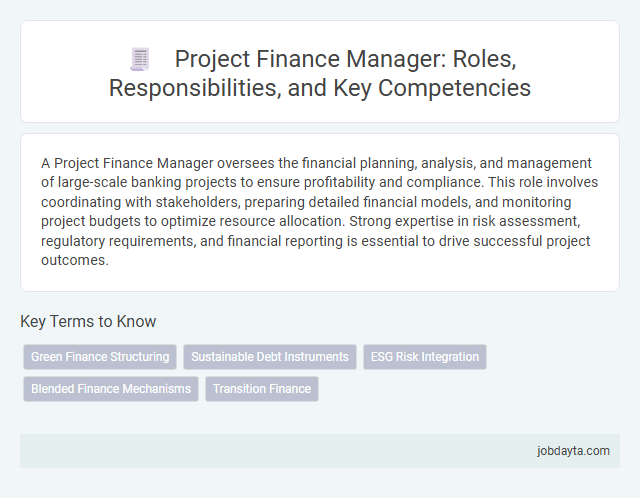 Project Finance Manager: Roles, Responsibilities, and Key Competencies

A Project Finance Manager oversees the financial planning, analysis, and management of large-scale banking projects to ensure profitability and compliance. This role involves coordinating with stakeholders, preparing detailed financial models, and monitoring project budgets to optimize resource allocation. Strong expertise in risk assessment, regulatory requirements, and financial reporting is essential to drive successful project outcomes.

Key Terms to Know

Green Finance Structuring

Sustainable Debt Instruments

ESG Risk Integration

Blended Finance Mechanisms

Transition Finance

jobdayta.com