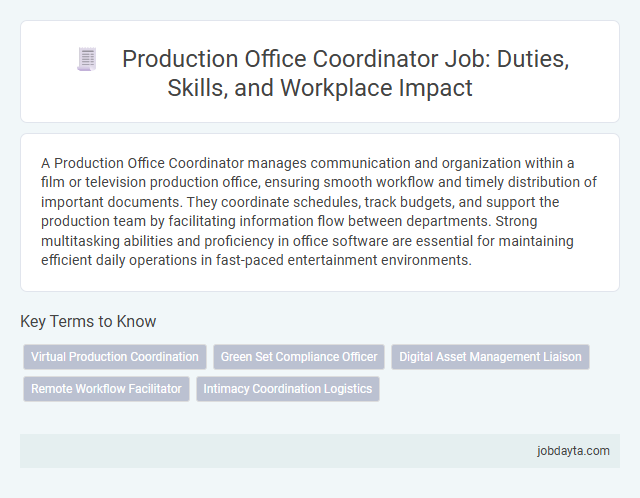 Production Office Coordinator Job: Duties, Skills, and Workplace Impact

A Production Office Coordinator manages communication and organization within a film or television production office, ensuring smooth workflow and timely distribution of important documents. They coordinate schedules, track budgets, and support the production team by facilitating information flow between departments. Strong multitasking abilities and proficiency in office software are essential for maintaining efficient daily operations in fast-paced entertainment environments.

Key Terms to Know

Virtual Production Coordination

Green Set Compliance Officer

Digital Asset Management Liaison

Remote Workflow Facilitator

Intimacy Coordination Logistics

jobdayta.com