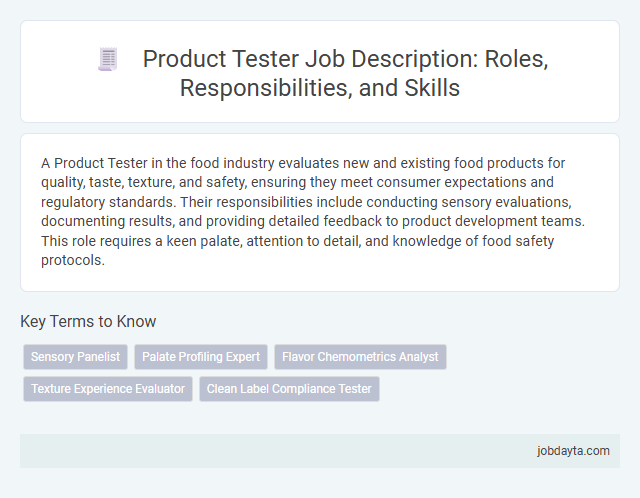 Product Tester Job Description: Roles, Responsibilities, and Skills

A Product Tester in the food industry evaluates new and existing food products for quality, taste, texture, and safety, ensuring they meet consumer expectations and regulatory standards. Their responsibilities include conducting sensory evaluations, documenting results, and providing detailed feedback to product development teams. This role requires a keen palate, attention to detail, and knowledge of food safety protocols.

Key Terms to Know

Sensory Panelist

Palate Profiling Expert

Flavor Chemometrics Analyst

Texture Experience Evaluator

Clean Label Compliance Tester

jobdayta.com