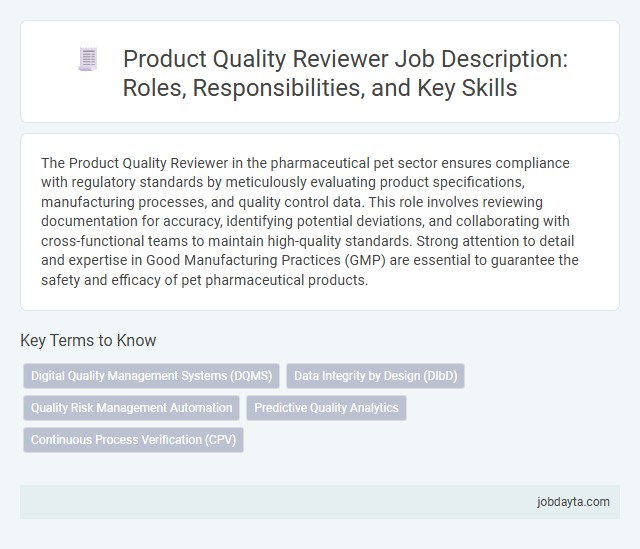 Product Quality Reviewer Job Description: Roles, Responsibilities, and Key Skills

The Product Quality Reviewer in the pharmaceutical pet sector ensures compliance with regulatory standards by meticulously evaluating product specifications, manufacturing processes, and quality control data. This role involves reviewing documentation for accuracy, identifying potential deviations, and collaborating with cross-functional teams to maintain high-quality standards. Strong attention to detail and expertise in Good Manufacturing Practices (GMP) are essential to guarantee the safety and efficacy of pet pharmaceutical products.

Key Terms to Know

Digital Quality Management Systems (DQMS)
Data Integrity by Design (DIbD)
Quality Risk Management Automation
Predictive Quality Analytics
Continuous Process Verification (CPV)

jobdayta.com