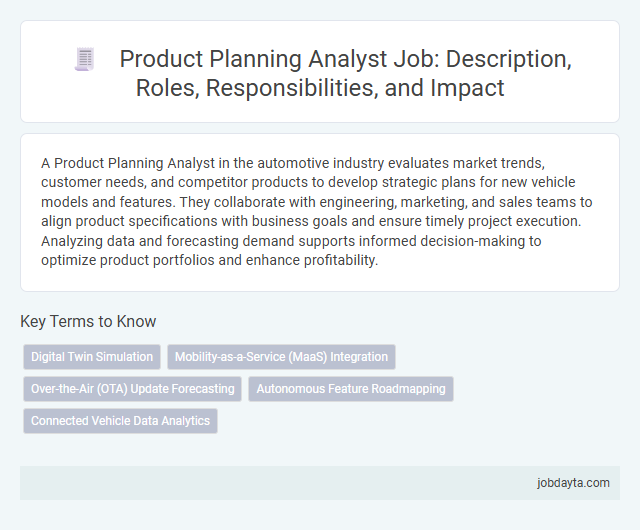 Product Planning Analyst Job: Description, Roles, Responsibilities, and Impact

A Product Planning Analyst in the automotive industry evaluates market trends, customer needs, and competitor products to develop strategic plans for new vehicle models and features. They collaborate with engineering, marketing, and sales teams to align product specifications with business goals and ensure timely project execution. Analyzing data and forecasting demand supports informed decision-making to optimize product portfolios and enhance profitability.

Key Terms to Know

Digital Twin Simulation

Mobility-as-a-Service (MaaS) Integration

Over-the-Air (OTA) Update Forecasting

Autonomous Feature Roadmapping

Connected Vehicle Data Analytics

jobdayta.com