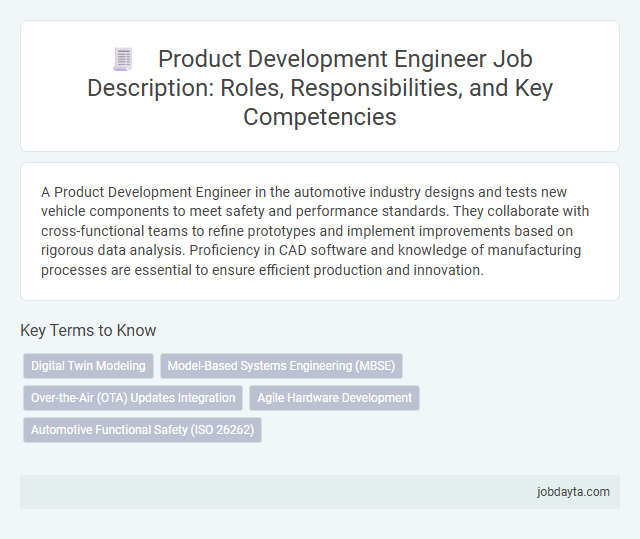 Product Development Engineer Job Description: Roles, Responsibilities, and Key Competencies

A Product Development Engineer in the automotive industry designs and tests new vehicle components to meet safety and performance standards. They collaborate with cross-functional teams to refine prototypes and implement improvements based on rigorous data analysis. Proficiency in CAD software and knowledge of manufacturing processes are essential to ensure efficient production and innovation.

Key Terms to Know

Digital Twin Modeling

Model-Based Systems Engineering (MBSE)

Over-the-Air (OTA) Updates Integration

Agile Hardware Development

Automotive Functional Safety (ISO 26262)

jobdayta.com