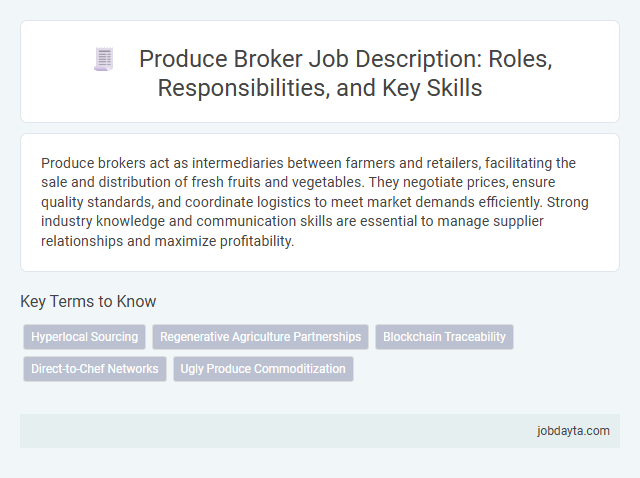 Produce Broker Job Description: Roles, Responsibilities, and Key Skills

Produce brokers act as intermediaries between farmers and retailers, facilitating the sale and distribution of fresh fruits and vegetables. They negotiate prices, ensure quality standards, and coordinate logistics to meet market demands efficiently. Strong industry knowledge and communication skills are essential to manage supplier relationships and maximize profitability.

Key Terms to Know

Hyperlocal Sourcing
Regenerative Agriculture Partnerships
Blockchain Traceability
Direct-to-Chef Networks
Ugly Produce Commoditization

jobdayta.com