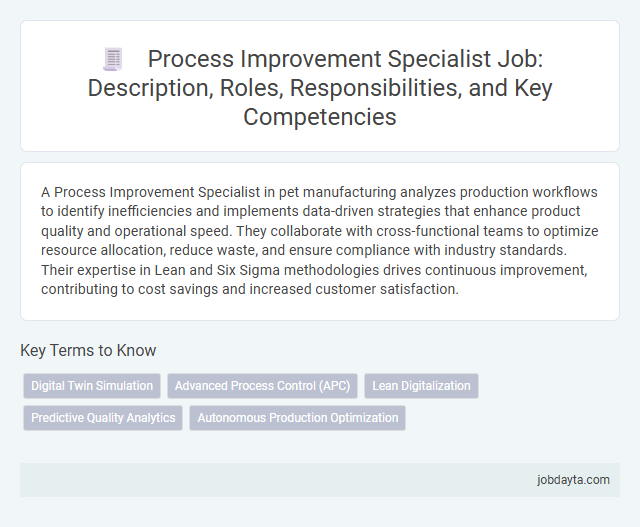 Process Improvement Specialist Job: Description, Roles, Responsibilities, and Key Competencies

A Process Improvement Specialist in pet manufacturing analyzes production workflows to identify inefficiencies and implements data-driven strategies that enhance product quality and operational speed. They collaborate with cross-functional teams to optimize resource allocation, reduce waste, and ensure compliance with industry standards. Their expertise in Lean and Six Sigma methodologies drives continuous improvement, contributing to cost savings and increased customer satisfaction.

Key Terms to Know

Digital Twin Simulation
Advanced Process Control (APC)
Lean Digitalization
Predictive Quality Analytics
Autonomous Production Optimization

jobdayta.com