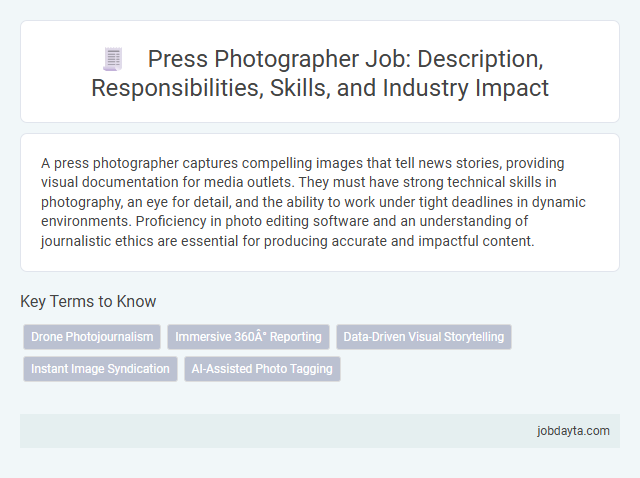 Press Photographer Job: Description, Responsibilities, Skills, and Industry Impact

A press photographer captures compelling images that tell news stories, providing visual documentation for media outlets. They must have strong technical skills in photography, an eye for detail, and the ability to work under tight deadlines in dynamic environments. Proficiency in photo editing software and an understanding of journalistic ethics are essential for producing accurate and impactful content.

Key Terms to Know

Drone Photojournalism

Immersive 360Â° Reporting

Data-Driven Visual Storytelling

Instant Image Syndication

AI-Assisted Photo Tagging

jobdayta.com