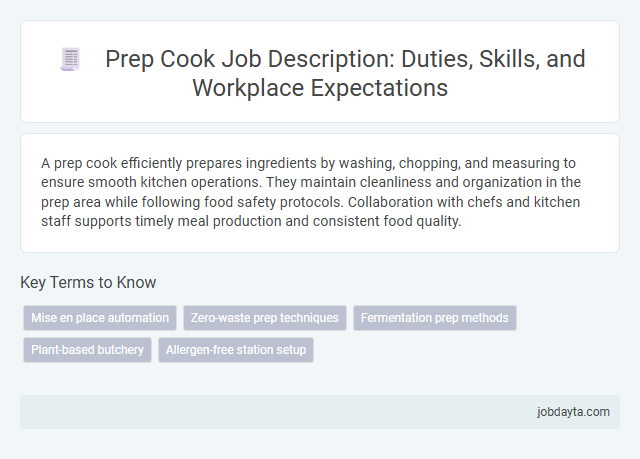 Prep Cook Job Description: Duties, Skills, and Workplace Expectations

A prep cook efficiently prepares ingredients by washing, chopping, and measuring to ensure smooth kitchen operations. They maintain cleanliness and organization in the prep area while following food safety protocols. Collaboration with chefs and kitchen staff supports timely meal production and consistent food quality.

Key Terms to Know

Mise en place automation
Zero-waste prep techniques
Fermentation prep methods
Plant-based butchery
Allergen-free station setup

jobdayta.com