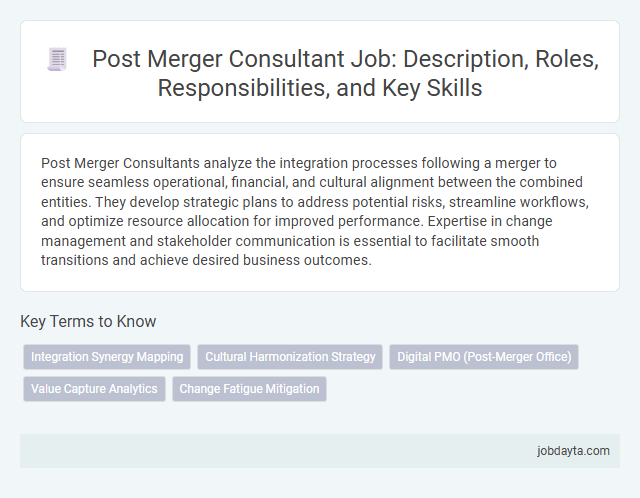 Post Merger Consultant Job: Description, Roles, Responsibilities, and Key Skills

Post Merger Consultants analyze the integration processes following a merger to ensure seamless operational, financial, and cultural alignment between the combined entities. They develop strategic plans to address potential risks, streamline workflows, and optimize resource allocation for improved performance. Expertise in change management and stakeholder communication is essential to facilitate smooth transitions and achieve desired business outcomes.

Key Terms to Know

Integration Synergy Mapping
Cultural Harmonization Strategy
Digital PMO (Post-Merger Office)
Value Capture Analytics
Change Fatigue Mitigation

jobdayta.com