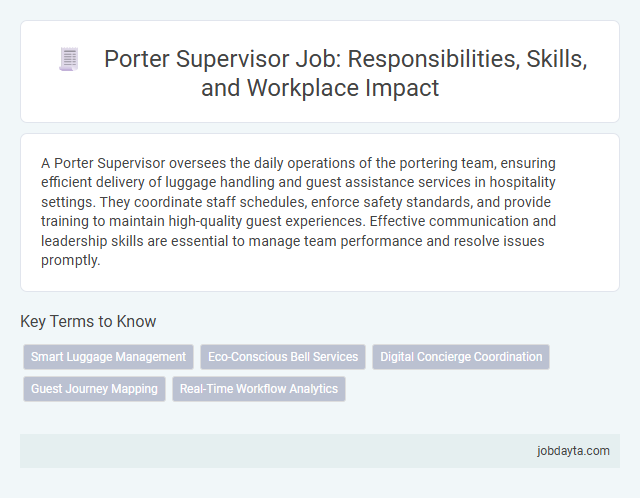 Porter Supervisor Job: Responsibilities, Skills, and Workplace Impact

A Porter Supervisor oversees the daily operations of the portering team, ensuring efficient delivery of luggage handling and guest assistance services in hospitality settings. They coordinate staff schedules, enforce safety standards, and provide training to maintain high-quality guest experiences. Effective communication and leadership skills are essential to manage team performance and resolve issues promptly.

Key Terms to Know

Smart Luggage Management

Eco-Conscious Bell Services

Digital Concierge Coordination

Guest Journey Mapping

Real-Time Workflow Analytics

jobdayta.com