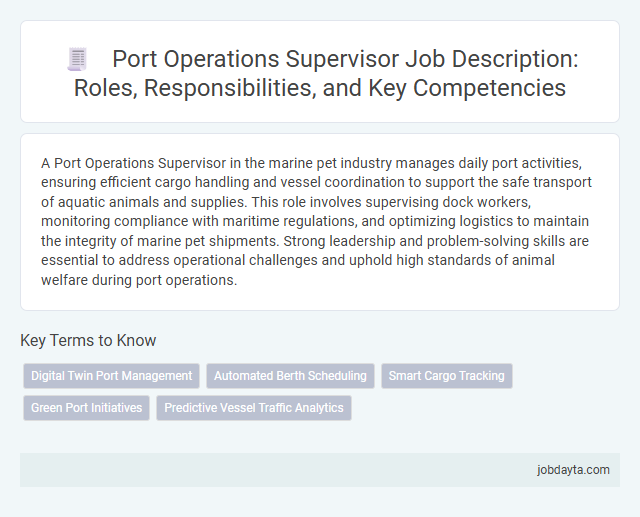 Port Operations Supervisor Job Description: Roles, Responsibilities, and Key Competencies

A Port Operations Supervisor in the marine pet industry manages daily port activities, ensuring efficient cargo handling and vessel coordination to support the safe transport of aquatic animals and supplies. This role involves supervising dock workers, monitoring compliance with maritime regulations, and optimizing logistics to maintain the integrity of marine pet shipments. Strong leadership and problem-solving skills are essential to address operational challenges and uphold high standards of animal welfare during port operations.

Key Terms to Know

Digital Twin Port Management

Automated Berth Scheduling

Smart Cargo Tracking

Green Port Initiatives

Predictive Vessel Traffic Analytics

jobdayta.com