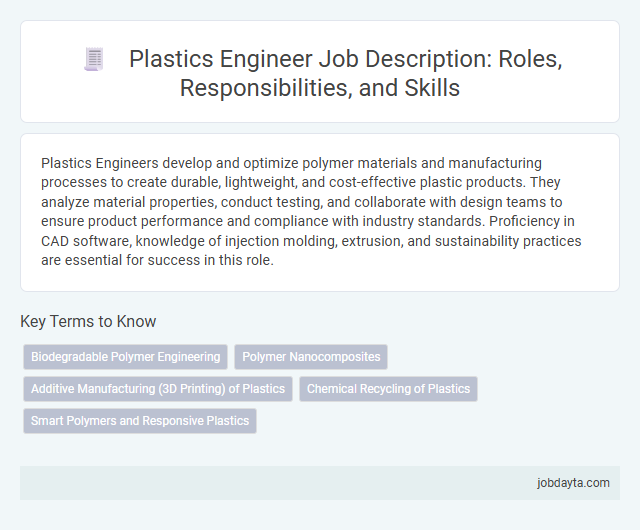 Plastics Engineer Job Description: Roles, Responsibilities, and Skills

Plastics Engineers develop and optimize polymer materials and manufacturing processes to create durable, lightweight, and cost-effective plastic products. They analyze material properties, conduct testing, and collaborate with design teams to ensure product performance and compliance with industry standards. Proficiency in CAD software, knowledge of injection molding, extrusion, and sustainability practices are essential for success in this role.

Key Terms to Know

Biodegradable Polymer Engineering

Polymer Nanocomposites

Additive Manufacturing (3D Printing) of Plastics

Chemical Recycling of Plastics

Smart Polymers and Responsive Plastics

jobdayta.com