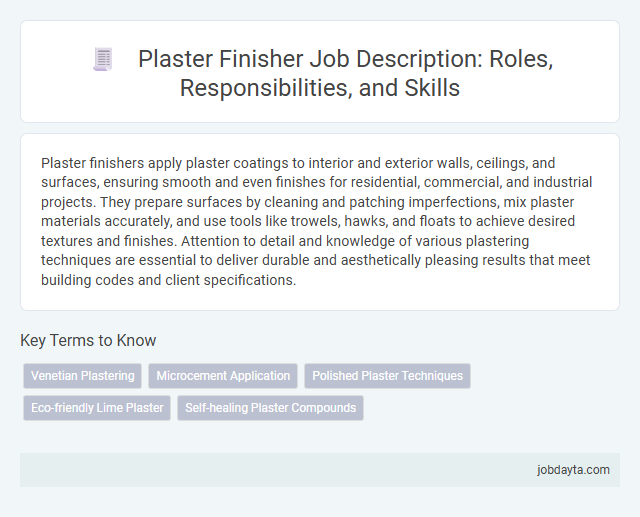 Plaster Finisher Job Description: Roles, Responsibilities, and Skills

Plaster finishers apply plaster coatings to interior and exterior walls, ceilings, and surfaces, ensuring smooth and even finishes for residential, commercial, and industrial projects. They prepare surfaces by cleaning and patching imperfections, mix plaster materials accurately, and use tools like trowels, hawks, and floats to achieve desired textures and finishes. Attention to detail and knowledge of various plastering techniques are essential to deliver durable and aesthetically pleasing results that meet building codes and client specifications.

Key Terms to Know

Venetian Plastering

Microcement Application

Polished Plaster Techniques

Eco-friendly Lime Plaster

Self-healing Plaster Compounds

jobdayta.com