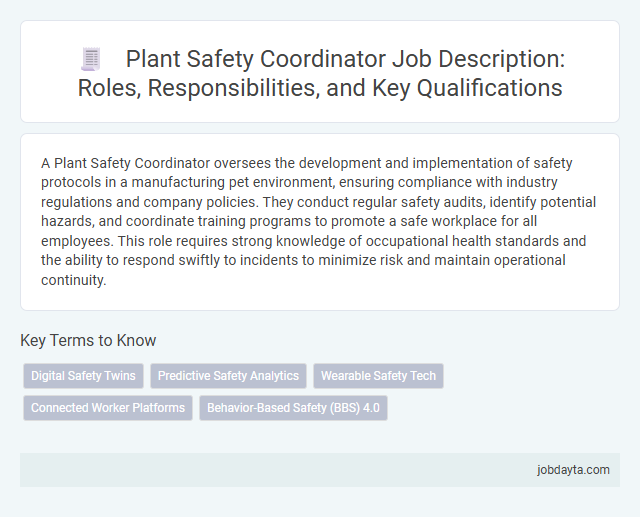 Plant Safety Coordinator Job Description: Roles, Responsibilities, and Key Qualifications

A Plant Safety Coordinator oversees the development and implementation of safety protocols in a manufacturing pet environment, ensuring compliance with industry regulations and company policies. They conduct regular safety audits, identify potential hazards, and coordinate training programs to promote a safe workplace for all employees. This role requires strong knowledge of occupational health standards and the ability to respond swiftly to incidents to minimize risk and maintain operational continuity.

Key Terms to Know

Digital Safety Twins

Predictive Safety Analytics

Wearable Safety Tech

Connected Worker Platforms

Behavior-Based Safety (BBS) 4.0

jobdayta.com