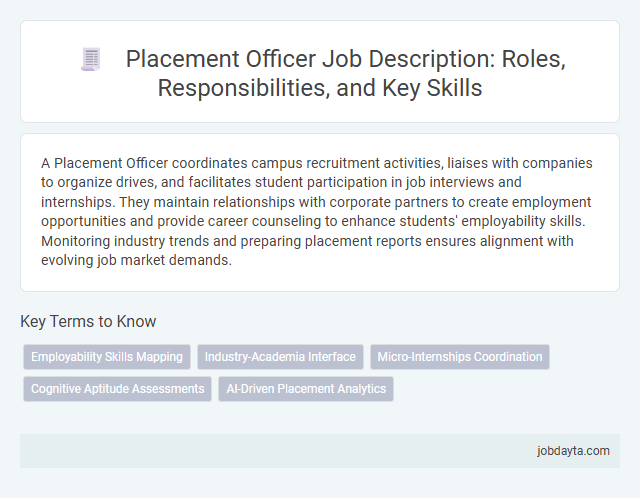 Placement Officer Job Description: Roles, Responsibilities, and Key Skills

A Placement Officer coordinates campus recruitment activities, liaises with companies to organize drives, and facilitates student participation in job interviews and internships. They maintain relationships with corporate partners to create employment opportunities and provide career counseling to enhance students' employability skills. Monitoring industry trends and preparing placement reports ensures alignment with evolving job market demands.

Key Terms to Know

Employability Skills Mapping

Industry-Academia Interface

Micro-Internships Coordination

Cognitive Aptitude Assessments

AI-Driven Placement Analytics

jobdayta.com