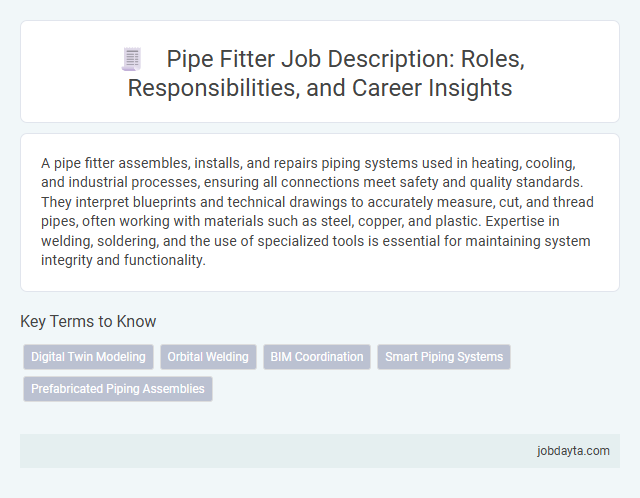 Pipe Fitter Job Description: Roles, Responsibilities, and Career Insights

A pipe fitter assembles, installs, and repairs piping systems used in heating, cooling, and industrial processes, ensuring all connections meet safety and quality standards. They interpret blueprints and technical drawings to accurately measure, cut, and thread pipes, often working with materials such as steel, copper, and plastic. Expertise in welding, soldering, and the use of specialized tools is essential for maintaining system integrity and functionality.

Key Terms to Know

Digital Twin Modeling

Orbital Welding

BIM Coordination

Smart Piping Systems

Prefabricated Piping Assemblies

jobdayta.com