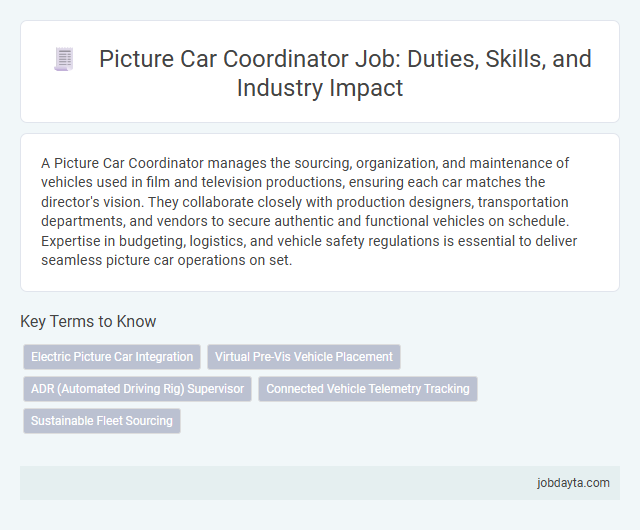 Picture Car Coordinator Job: Duties, Skills, and Industry Impact

A Picture Car Coordinator manages the sourcing, organization, and maintenance of vehicles used in film and television productions, ensuring each car matches the director's vision. They collaborate closely with production designers, transportation departments, and vendors to secure authentic and functional vehicles on schedule. Expertise in budgeting, logistics, and vehicle safety regulations is essential to deliver seamless picture car operations on set.

Key Terms to Know

Electric Picture Car Integration

Virtual Pre-Vis Vehicle Placement

ADR (Automated Driving Rig) Supervisor

Connected Vehicle Telemetry Tracking

Sustainable Fleet Sourcing

jobdayta.com