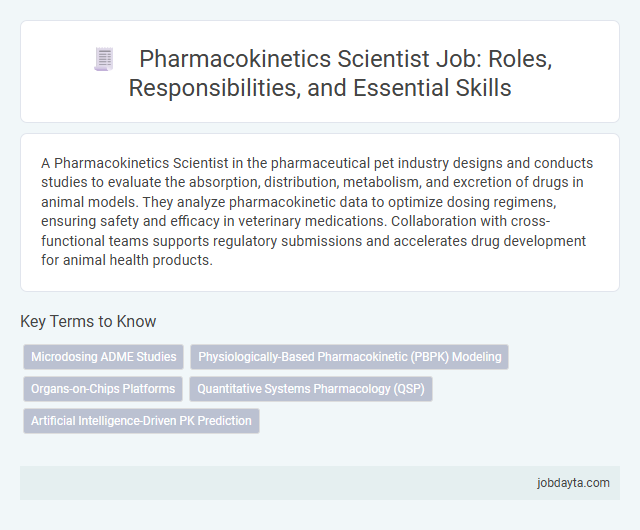 Pharmacokinetics Scientist Job: Roles, Responsibilities, and Essential Skills

A Pharmacokinetics Scientist in the pharmaceutical pet industry designs and conducts studies to evaluate the absorption, distribution, metabolism, and excretion of drugs in animal models. They analyze pharmacokinetic data to optimize dosing regimens, ensuring safety and efficacy in veterinary medications. Collaboration with cross-functional teams supports regulatory submissions and accelerates drug development for animal health products.

Key Terms to Know

Microdosing ADME Studies

Physiologically-Based Pharmacokinetic (PBPK) Modeling

Organs-on-Chips Platforms

Quantitative Systems Pharmacology (QSP)

Artificial Intelligence-Driven PK Prediction

jobdayta.com