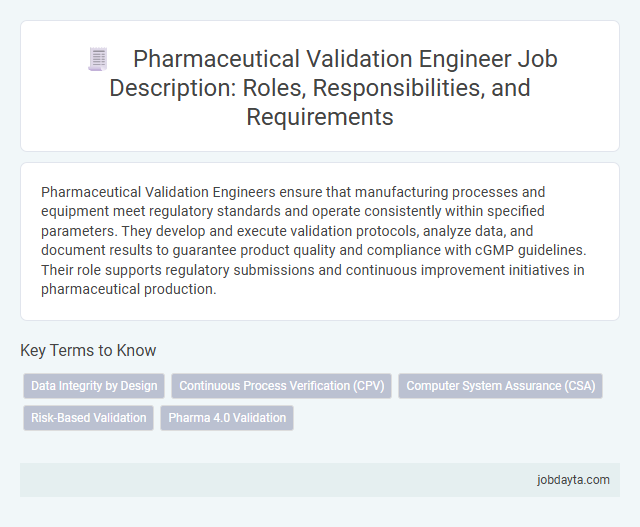 Pharmaceutical Validation Engineer Job Description: Roles, Responsibilities, and Requirements

Pharmaceutical Validation Engineers ensure that manufacturing processes and equipment meet regulatory standards and operate consistently within specified parameters. They develop and execute validation protocols, analyze data, and document results to guarantee product quality and compliance with cGMP guidelines. Their role supports regulatory submissions and continuous improvement initiatives in pharmaceutical production.

Key Terms to Know

Data Integrity by Design

Continuous Process Verification (CPV)

Computer System Assurance (CSA)

Risk-Based Validation

Pharma 4.0 Validation

jobdayta.com