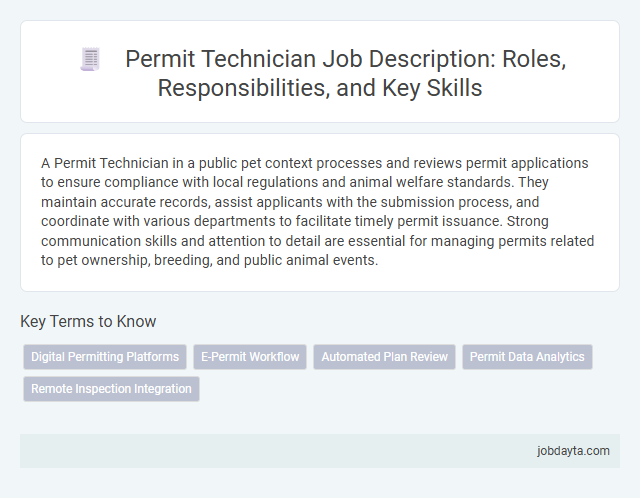 Permit Technician Job Description: Roles, Responsibilities, and Key Skills

A Permit Technician in a public pet context processes and reviews permit applications to ensure compliance with local regulations and animal welfare standards. They maintain accurate records, assist applicants with the submission process, and coordinate with various departments to facilitate timely permit issuance. Strong communication skills and attention to detail are essential for managing permits related to pet ownership, breeding, and public animal events.

Key Terms to Know

Digital Permitting Platforms
E-Permit Workflow
Automated Plan Review
Permit Data Analytics
Remote Inspection Integration

jobdayta.com