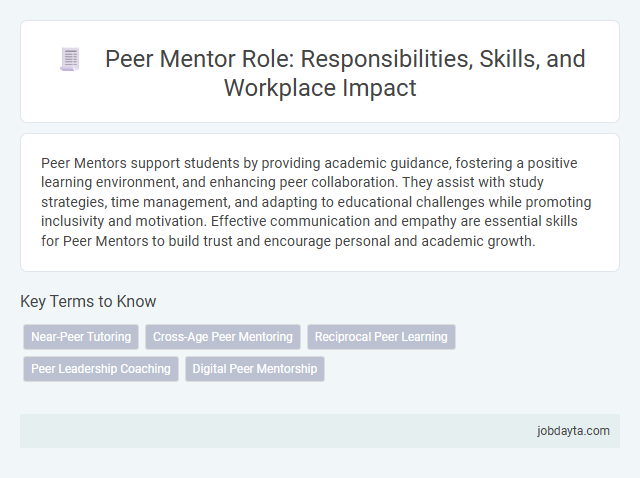 Peer Mentor Role: Responsibilities, Skills, and Workplace Impact

Peer Mentors support students by providing academic guidance, fostering a positive learning environment, and enhancing peer collaboration. They assist with study strategies, time management, and adapting to educational challenges while promoting inclusivity and motivation. Effective communication and empathy are essential skills for Peer Mentors to build trust and encourage personal and academic growth.

Key Terms to Know

Near-Peer Tutoring
Cross-Age Peer Mentoring
Reciprocal Peer Learning
Peer Leadership Coaching
Digital Peer Mentorship

jobdayta.com