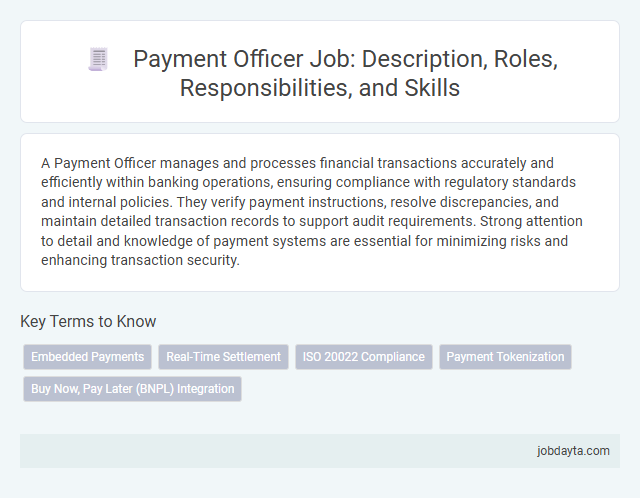 Payment Officer Job: Description, Roles, Responsibilities, and Skills

A Payment Officer manages and processes financial transactions accurately and efficiently within banking operations, ensuring compliance with regulatory standards and internal policies. They verify payment instructions, resolve discrepancies, and maintain detailed transaction records to support audit requirements. Strong attention to detail and knowledge of payment systems are essential for minimizing risks and enhancing transaction security.

Key Terms to Know

Embedded Payments
Real-Time Settlement
ISO 20022 Compliance
Payment Tokenization
Buy Now, Pay Later (BNPL) Integration

jobdayta.com