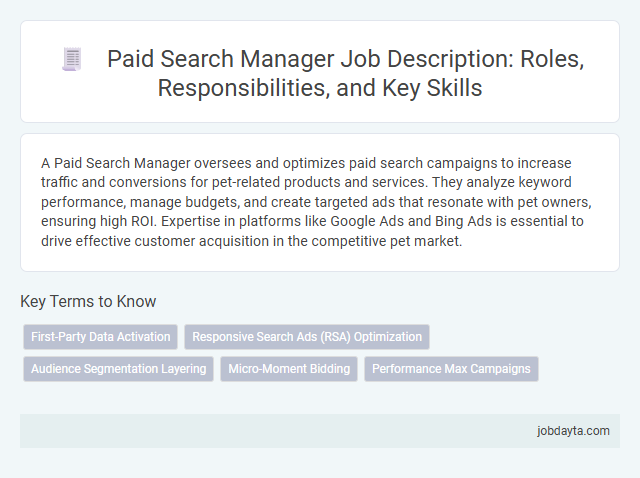 Paid Search Manager Job Description: Roles, Responsibilities, and Key Skills

A Paid Search Manager oversees and optimizes paid search campaigns to increase traffic and conversions for pet-related products and services. They analyze keyword performance, manage budgets, and create targeted ads that resonate with pet owners, ensuring high ROI. Expertise in platforms like Google Ads and Bing Ads is essential to drive effective customer acquisition in the competitive pet market.

Key Terms to Know

First-Party Data Activation

Responsive Search Ads (RSA) Optimization

Audience Segmentation Layering

Micro-Moment Bidding

Performance Max Campaigns

jobdayta.com