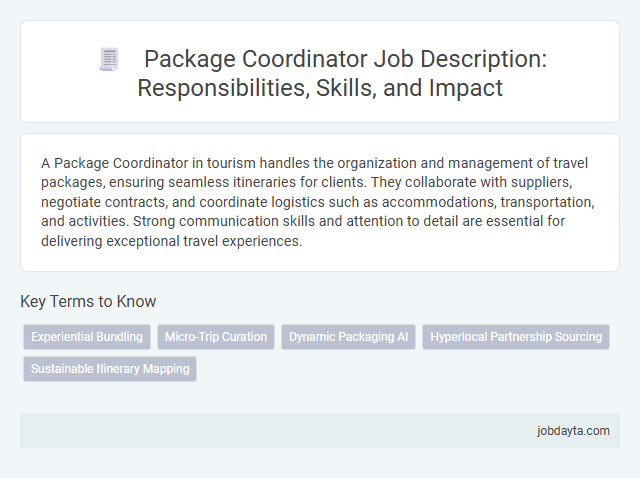 Package Coordinator Job Description: Responsibilities, Skills, and Impact

A Package Coordinator in tourism handles the organization and management of travel packages, ensuring seamless itineraries for clients. They collaborate with suppliers, negotiate contracts, and coordinate logistics such as accommodations, transportation, and activities. Strong communication skills and attention to detail are essential for delivering exceptional travel experiences.

Key Terms to Know

Experiential Bundling

Micro-Trip Curation

Dynamic Packaging AI

Hyperlocal Partnership Sourcing

Sustainable Itinerary Mapping

jobdayta.com