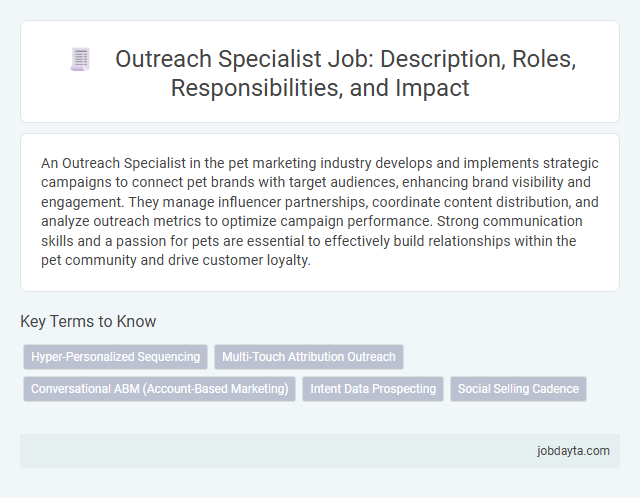 Outreach Specialist Job: Description, Roles, Responsibilities, and Impact

An Outreach Specialist in the pet marketing industry develops and implements strategic campaigns to connect pet brands with target audiences, enhancing brand visibility and engagement. They manage influencer partnerships, coordinate content distribution, and analyze outreach metrics to optimize campaign performance. Strong communication skills and a passion for pets are essential to effectively build relationships within the pet community and drive customer loyalty.

Key Terms to Know

Hyper-Personalized Sequencing

Multi-Touch Attribution Outreach

Conversational ABM (Account-Based Marketing)

Intent Data Prospecting

Social Selling Cadence

jobdayta.com