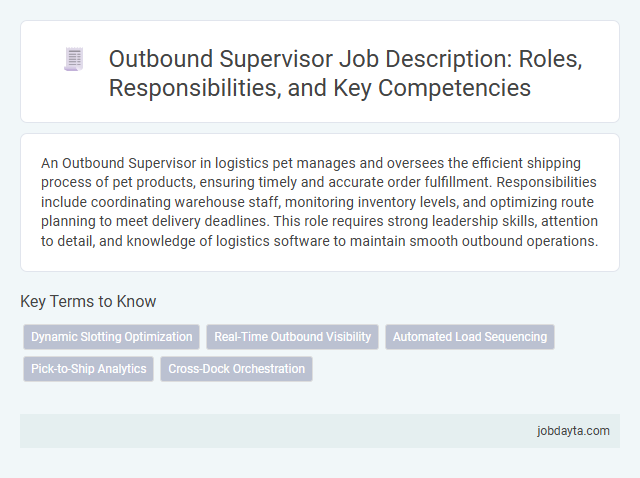 Outbound Supervisor Job Description: Roles, Responsibilities, and Key Competencies

An Outbound Supervisor in logistics pet manages and oversees the efficient shipping process of pet products, ensuring timely and accurate order fulfillment. Responsibilities include coordinating warehouse staff, monitoring inventory levels, and optimizing route planning to meet delivery deadlines. This role requires strong leadership skills, attention to detail, and knowledge of logistics software to maintain smooth outbound operations.

Key Terms to Know

Dynamic Slotting Optimization

Real-Time Outbound Visibility

Automated Load Sequencing

Pick-to-Ship Analytics

Cross-Dock Orchestration

jobdayta.com