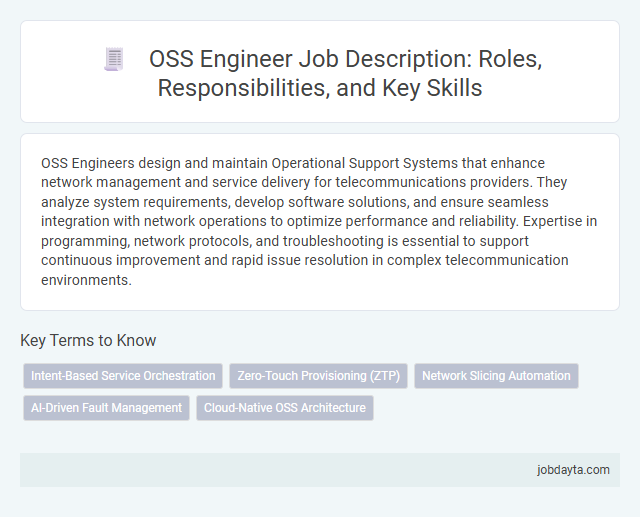 OSS Engineer Job Description: Roles, Responsibilities, and Key Skills

OSS Engineers design and maintain Operational Support Systems that enhance network management and service delivery for telecommunications providers. They analyze system requirements, develop software solutions, and ensure seamless integration with network operations to optimize performance and reliability. Expertise in programming, network protocols, and troubleshooting is essential to support continuous improvement and rapid issue resolution in complex telecommunication environments.

Key Terms to Know

Intent-Based Service Orchestration
Zero-Touch Provisioning (ZTP)
Network Slicing Automation
AI-Driven Fault Management
Cloud-Native OSS Architecture

jobdayta.com