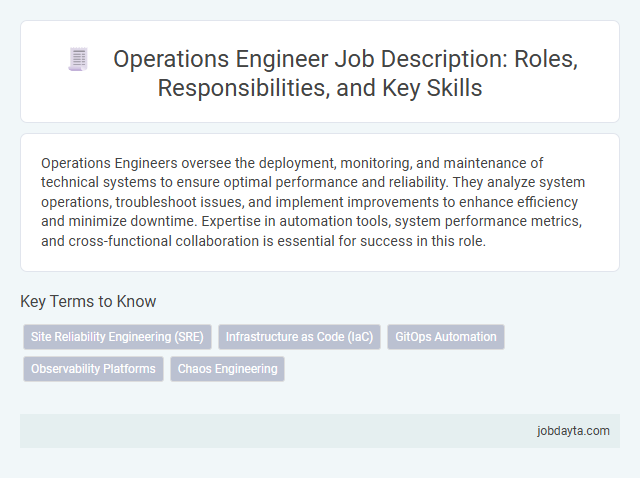 Operations Engineer Job Description: Roles, Responsibilities, and Key Skills

Operations Engineers oversee the deployment, monitoring, and maintenance of technical systems to ensure optimal performance and reliability. They analyze system operations, troubleshoot issues, and implement improvements to enhance efficiency and minimize downtime. Expertise in automation tools, system performance metrics, and cross-functional collaboration is essential for success in this role.

Key Terms to Know

Site Reliability Engineering (SRE)
Infrastructure as Code (IaC)
GitOps Automation
Observability Platforms
Chaos Engineering

jobdayta.com