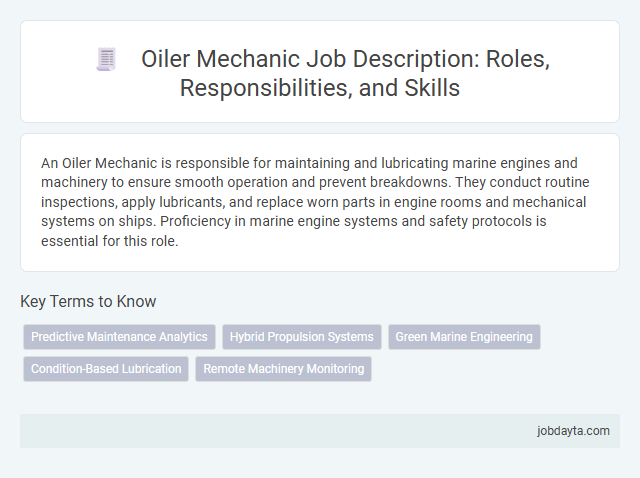 Oiler Mechanic Job Description: Roles, Responsibilities, and Skills

An Oiler Mechanic is responsible for maintaining and lubricating marine engines and machinery to ensure smooth operation and prevent breakdowns. They conduct routine inspections, apply lubricants, and replace worn parts in engine rooms and mechanical systems on ships. Proficiency in marine engine systems and safety protocols is essential for this role.

Key Terms to Know

Predictive Maintenance Analytics
Hybrid Propulsion Systems
Green Marine Engineering
Condition-Based Lubrication
Remote Machinery Monitoring

jobdayta.com