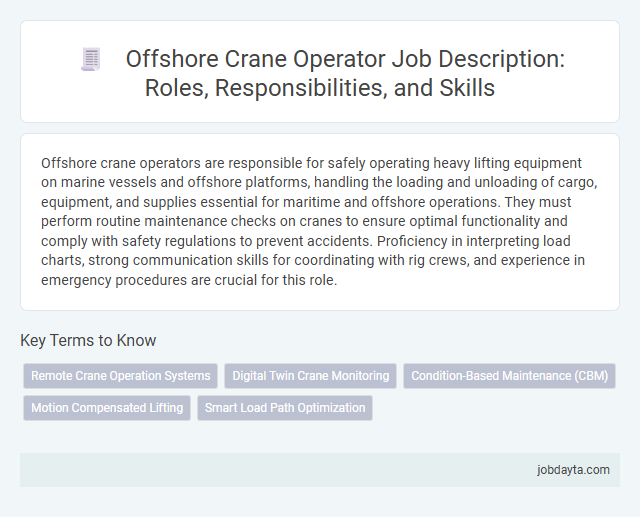 Offshore Crane Operator Job Description: Roles, Responsibilities, and Skills

Offshore crane operators are responsible for safely operating heavy lifting equipment on marine vessels and offshore platforms, handling the loading and unloading of cargo, equipment, and supplies essential for maritime and offshore operations. They must perform routine maintenance checks on cranes to ensure optimal functionality and comply with safety regulations to prevent accidents. Proficiency in interpreting load charts, strong communication skills for coordinating with rig crews, and experience in emergency procedures are crucial for this role.

Key Terms to Know

Remote Crane Operation Systems

Digital Twin Crane Monitoring

Condition-Based Maintenance (CBM)

Motion Compensated Lifting

Smart Load Path Optimization

jobdayta.com