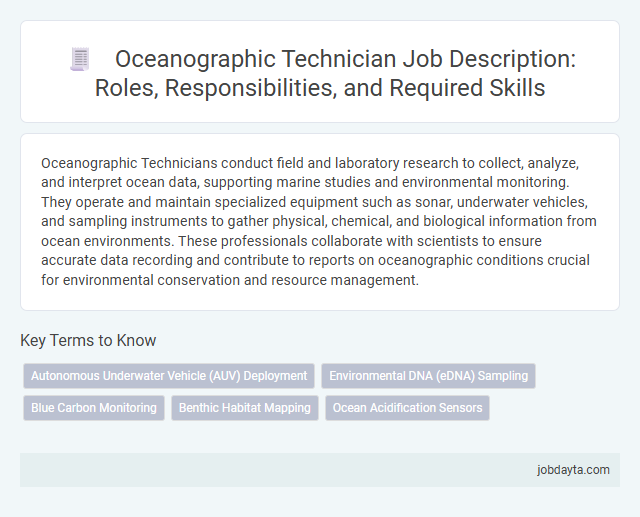 Oceanographic Technician Job Description: Roles, Responsibilities, and Required Skills

Oceanographic Technicians conduct field and laboratory research to collect, analyze, and interpret ocean data, supporting marine studies and environmental monitoring. They operate and maintain specialized equipment such as sonar, underwater vehicles, and sampling instruments to gather physical, chemical, and biological information from ocean environments. These professionals collaborate with scientists to ensure accurate data recording and contribute to reports on oceanographic conditions crucial for environmental conservation and resource management.

Key Terms to Know

Autonomous Underwater Vehicle (AUV) Deployment

Environmental DNA (eDNA) Sampling

Blue Carbon Monitoring

Benthic Habitat Mapping

Ocean Acidification Sensors

jobdayta.com