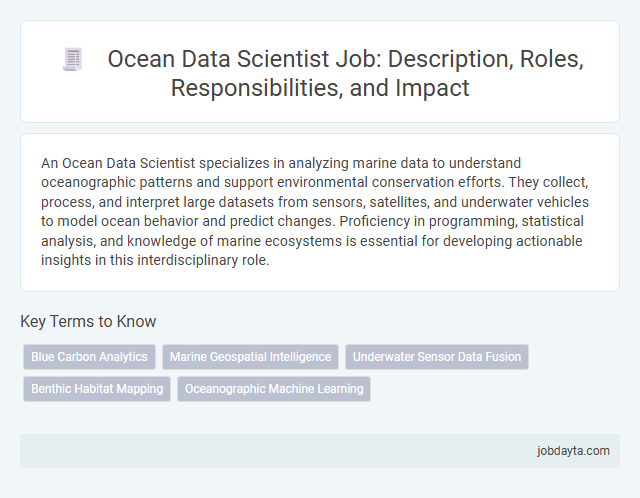 Ocean Data Scientist Job: Description, Roles, Responsibilities, and Impact

An Ocean Data Scientist specializes in analyzing marine data to understand oceanographic patterns and support environmental conservation efforts. They collect, process, and interpret large datasets from sensors, satellites, and underwater vehicles to model ocean behavior and predict changes. Proficiency in programming, statistical analysis, and knowledge of marine ecosystems is essential for developing actionable insights in this interdisciplinary role.

Key Terms to Know

Blue Carbon Analytics
Marine Geospatial Intelligence
Underwater Sensor Data Fusion
Benthic Habitat Mapping
Oceanographic Machine Learning

jobdayta.com