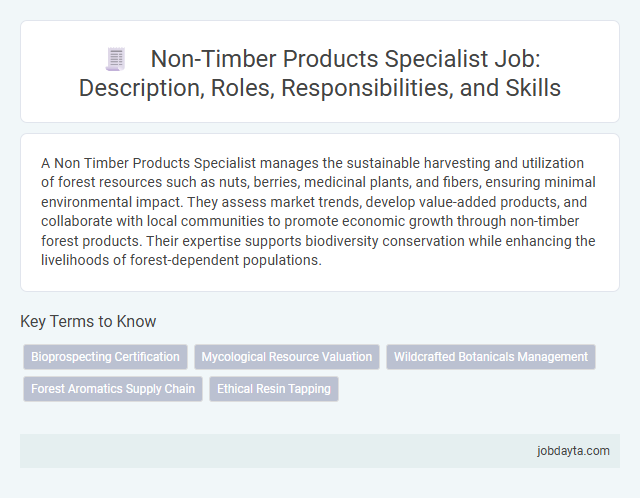 Non-Timber Products Specialist Job: Description, Roles, Responsibilities, and Skills

A Non Timber Products Specialist manages the sustainable harvesting and utilization of forest resources such as nuts, berries, medicinal plants, and fibers, ensuring minimal environmental impact. They assess market trends, develop value-added products, and collaborate with local communities to promote economic growth through non-timber forest products. Their expertise supports biodiversity conservation while enhancing the livelihoods of forest-dependent populations.

Key Terms to Know

Bioprospecting Certification
Mycological Resource Valuation
Wildcrafted Botanicals Management
Forest Aromatics Supply Chain
Ethical Resin Tapping

jobdayta.com