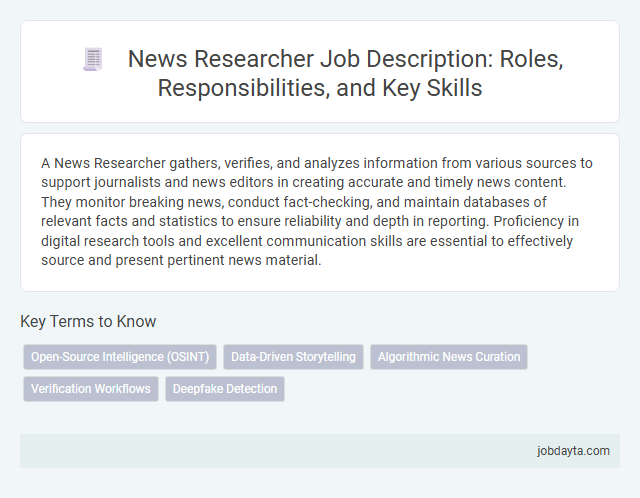 News Researcher Job Description: Roles, Responsibilities, and Key Skills

A News Researcher gathers, verifies, and analyzes information from various sources to support journalists and news editors in creating accurate and timely news content. They monitor breaking news, conduct fact-checking, and maintain databases of relevant facts and statistics to ensure reliability and depth in reporting. Proficiency in digital research tools and excellent communication skills are essential to effectively source and present pertinent news material.

Key Terms to Know

Open-Source Intelligence (OSINT)
Data-Driven Storytelling
Algorithmic News Curation
Verification Workflows
Deepfake Detection

jobdayta.com